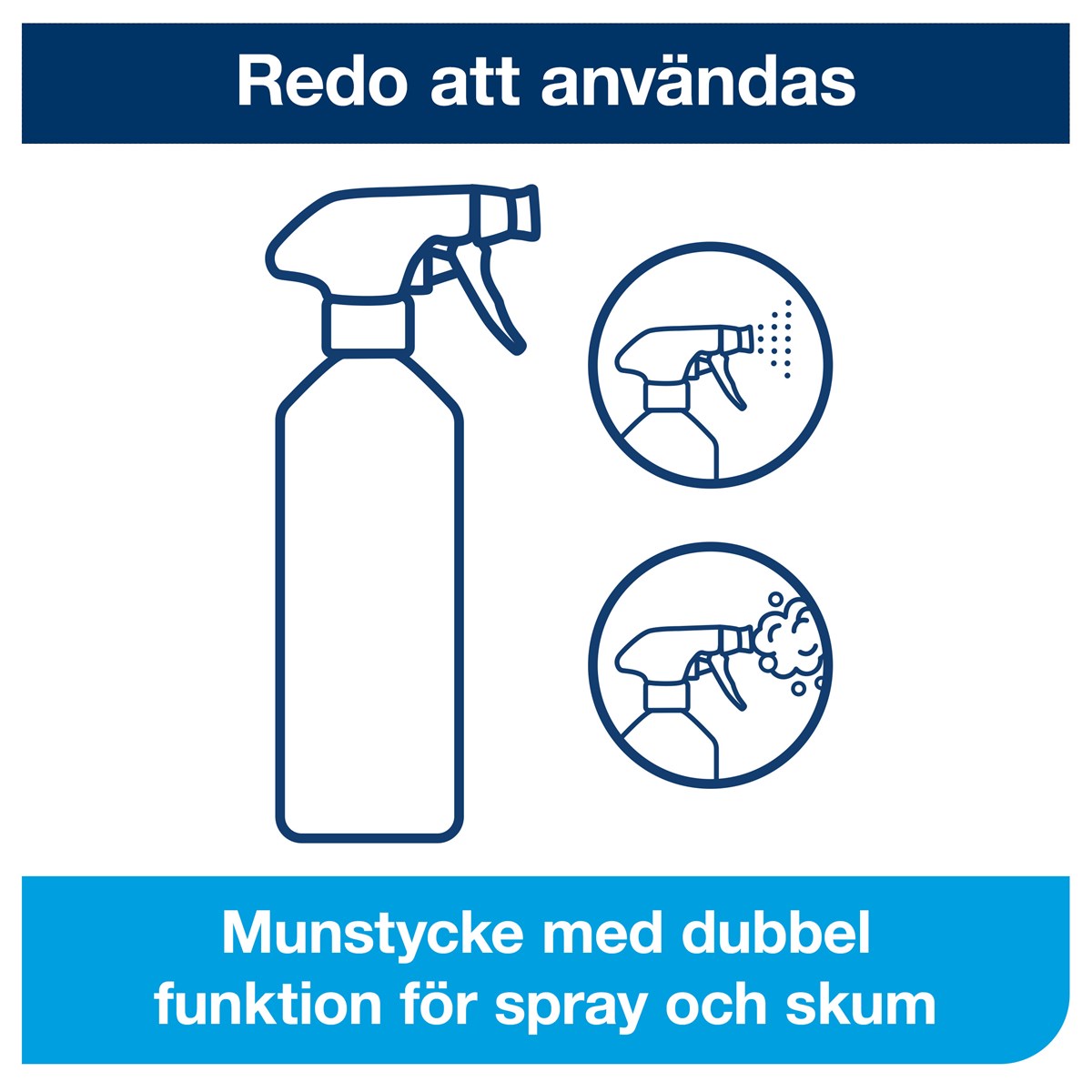 Redo att användas

Munstycke med dubbel funktion för spray och skum